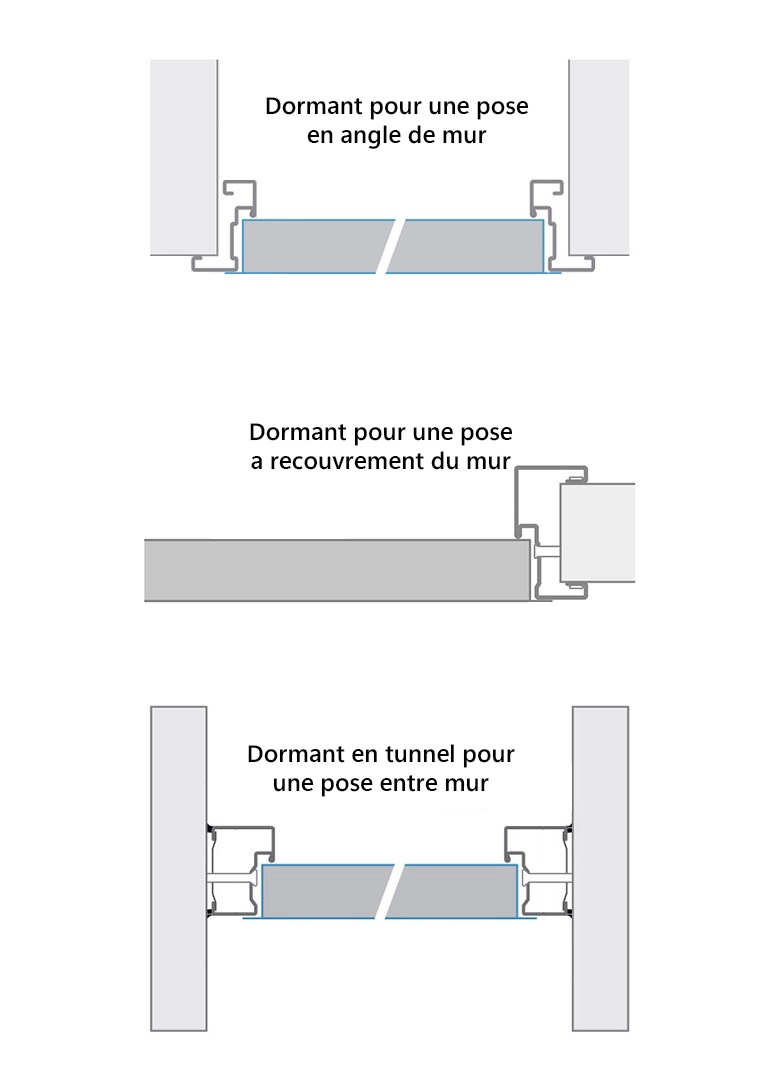 Dormant pour une pose en angle de mur

Dormant pour une pose a recouvrement du mur

Dormant en tunnel pour une pose entre mur