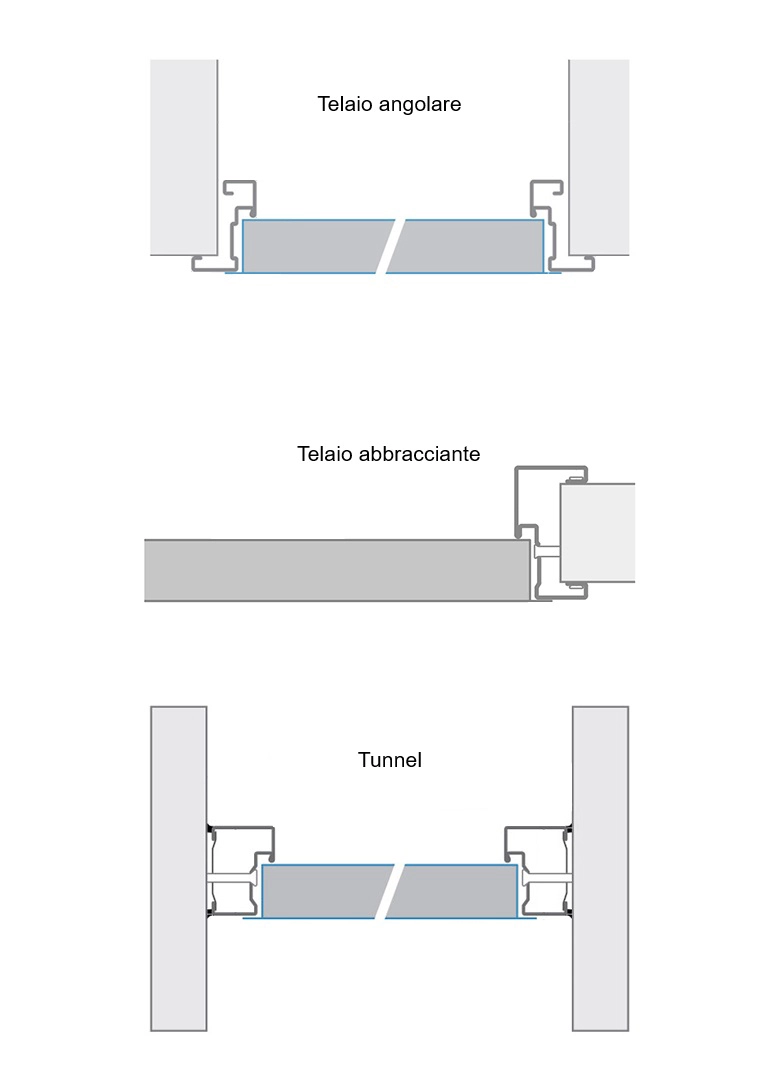 Telaio angolare

Telaio abbracciante

Tunnel